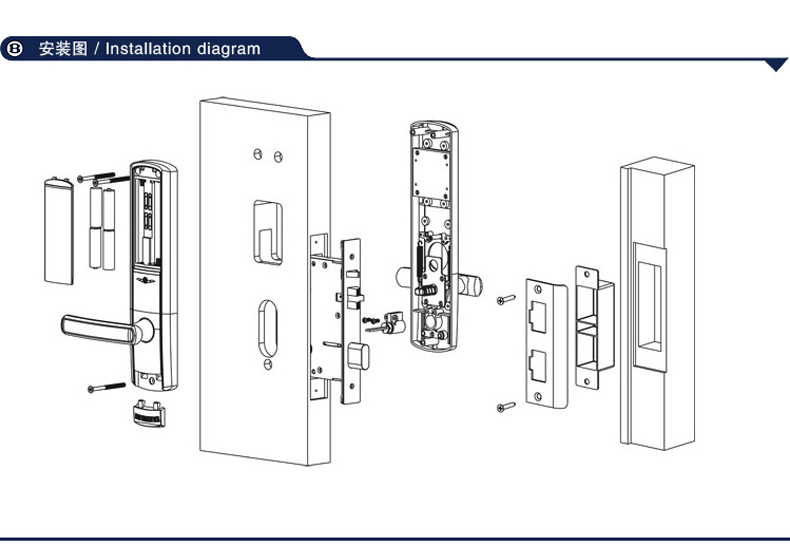 B 安装图 / Installation diagram