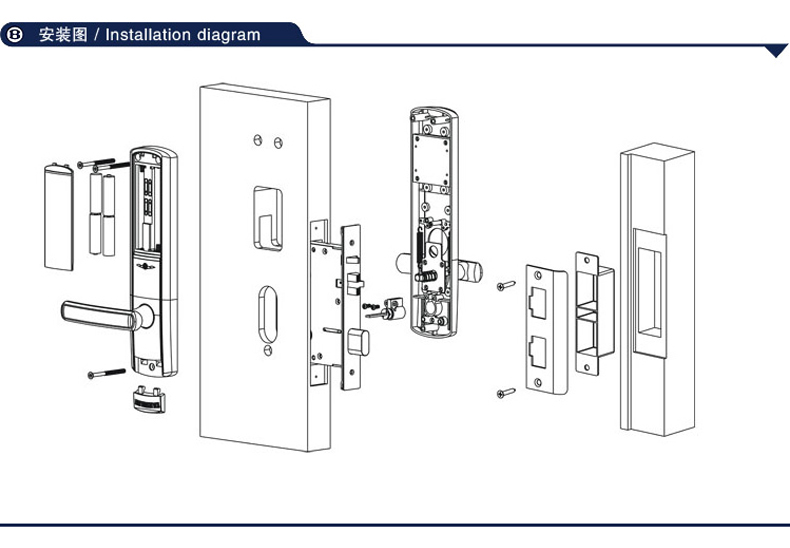 B 安装图 / Installation diagram