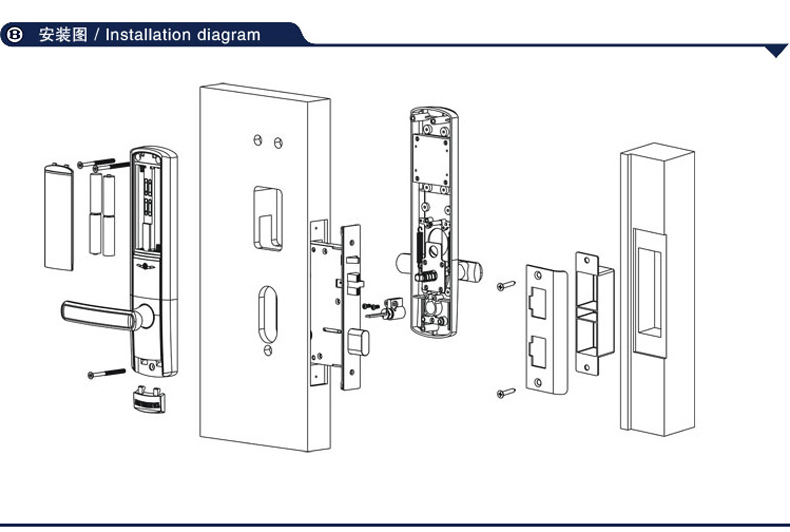 B 安装图 / Installation diagram