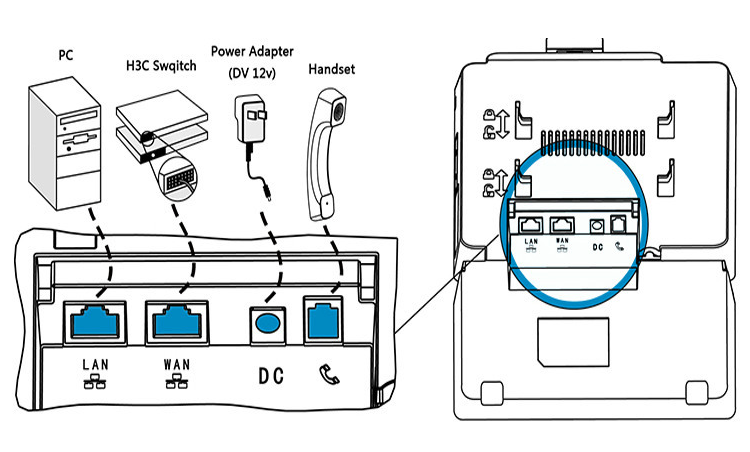 PC
H3C Swqitch
Power Adapter
(DV 12v)
Handset
LAN
WAN
DC
LAN
WAN
DC