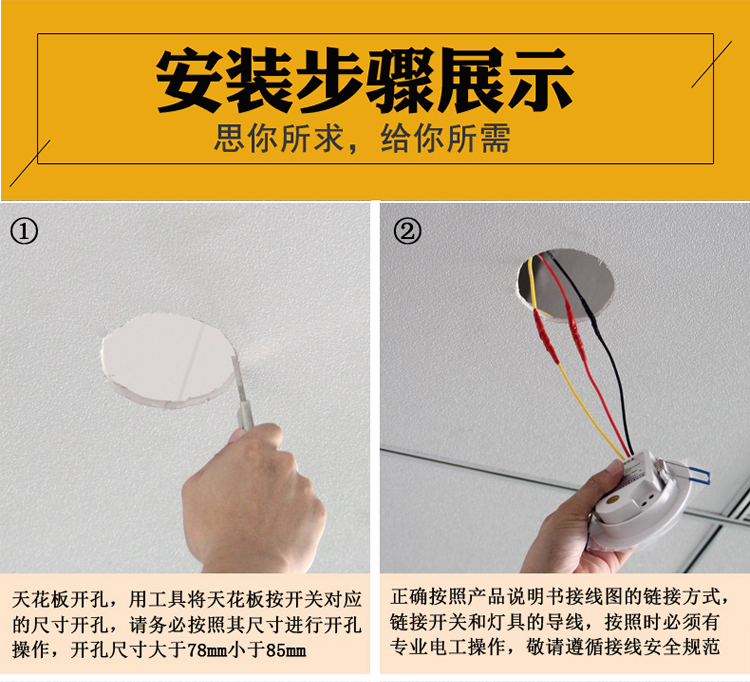 安装步骤展示
思你所求，给你所需

①

天花板开孔，用工具将天花板按开关对应的尺寸开孔，请务必按照其尺寸进行开孔操作，开孔尺寸大于78mm小于85mm

②

正确按照产品说明书接线图的链接方式，链接开关和灯具的导线，按照时必须有专业电工操作，敬请遵循接线安全规范