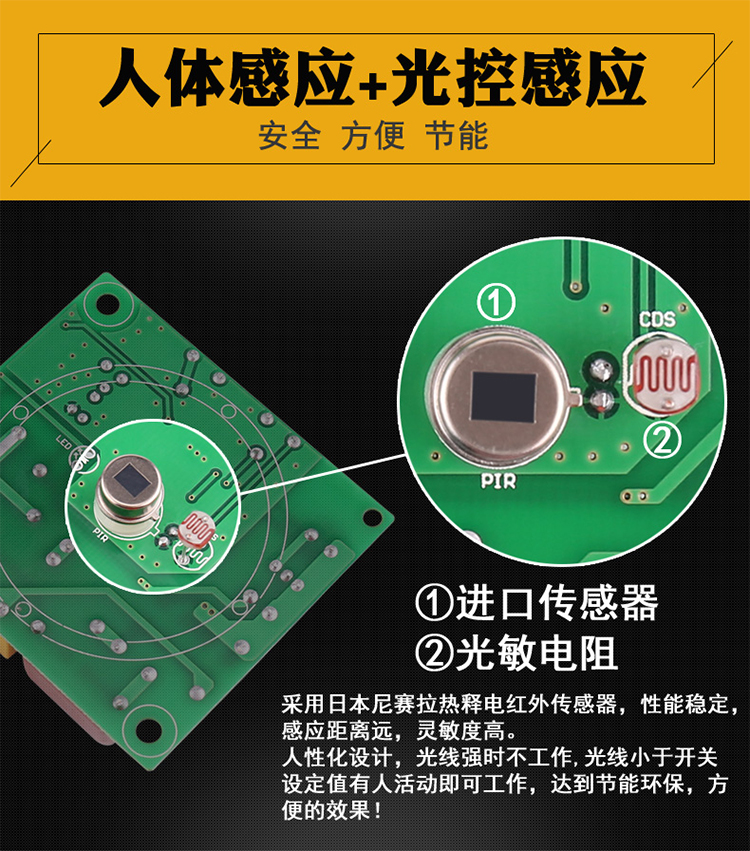 人体感应+光控感应

安全 方便 节能

LED

PIR

①

CDS

②

PIR

①进口传感器

②光敏电阻

采用日本尼赛拉热释电红外传感器，性能稳定，感应距离远，灵敏度高。

人性化设计，光线强时不工作，光线小于开关设定值有人活动即可工作，达到节能环保，方便的效果！