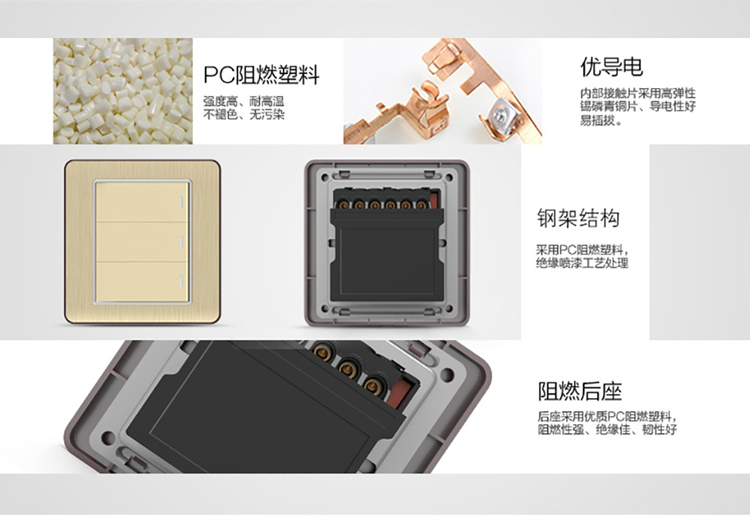 PC阻燃塑料

强度高、耐高温
不褪色、无污染

优导电

内部接触片采用高弹性锡磷青铜片、导电性好易插拔。

钢架结构

采用PC阻燃塑料，
绝缘喷漆工艺处理

阻燃后座

后座采用优质PC阻燃塑料，
阻燃性强、绝缘佳、韧性好